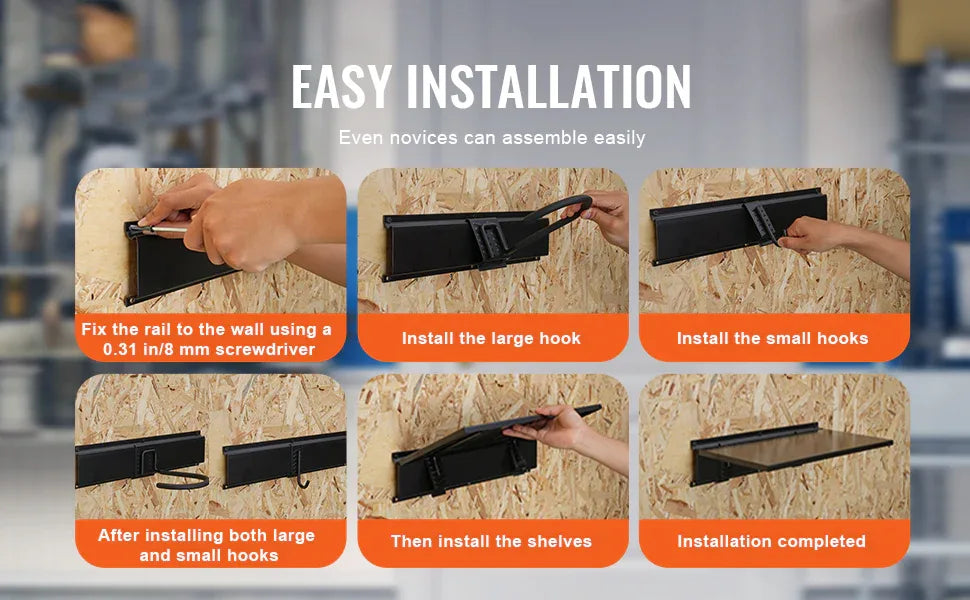 EASY INSTALLATION

Even novices can assemble easily

Fix the rail to the wall using a 0.31 in/8 mm screwdriver

Install the large hook

Install the small hooks

After installing both large and small hooks

Then install the shelves

Installation completed