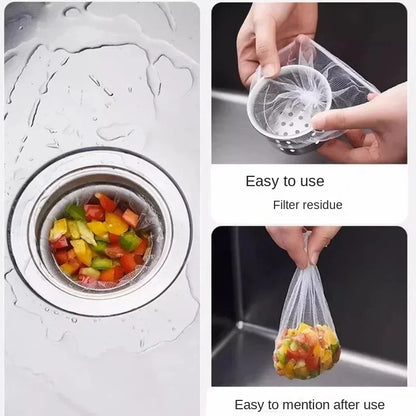 Easy to use

Filter residue

Easy to mention after use