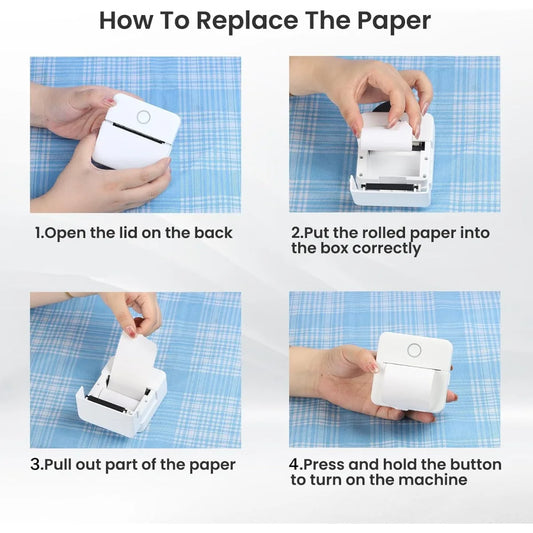 How To Replace The Paper

1.Open the lid on the back

2.Put the rolled paper into the box correctly

3.Pull out part of the paper

4.Press and hold the button to turn on the machine