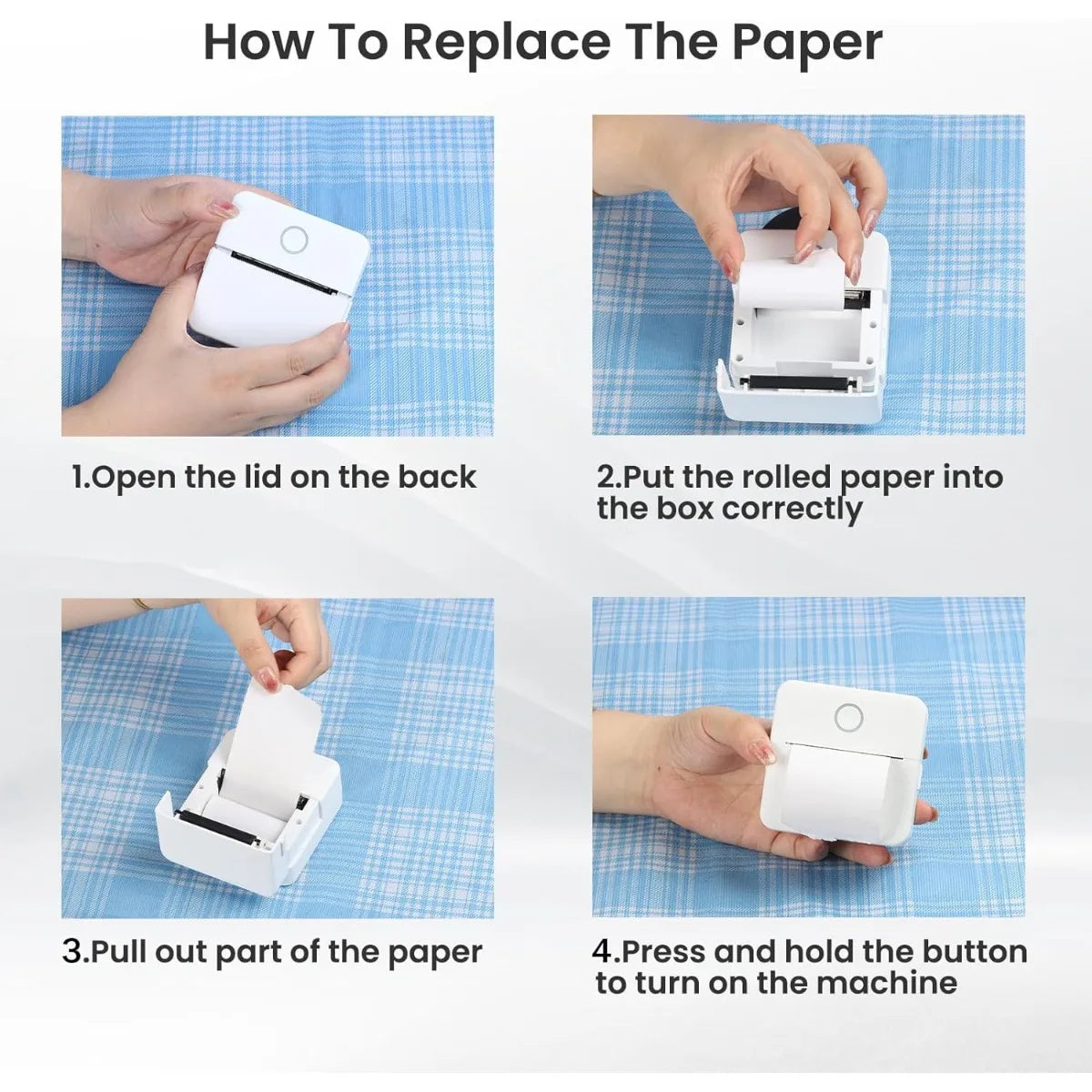 How To Replace The Paper

1.Open the lid on the back

2.Put the rolled paper into the box correctly

3.Pull out part of the paper

4.Press and hold the button to turn on the machine