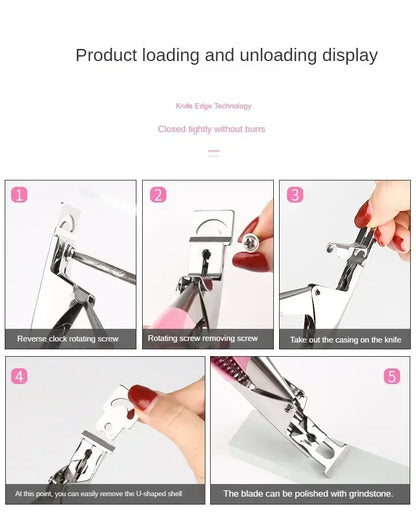 Product loading and unloading display

Knife Edge Technology

Closed tightly without burrs

1
Reverse clock rotating screw

2
Rotating screw removing screw

3
Take out the casing on the knife

4
At this point, you can easily remove the U-shaped shell

5
The blade can be polished with grindstone.