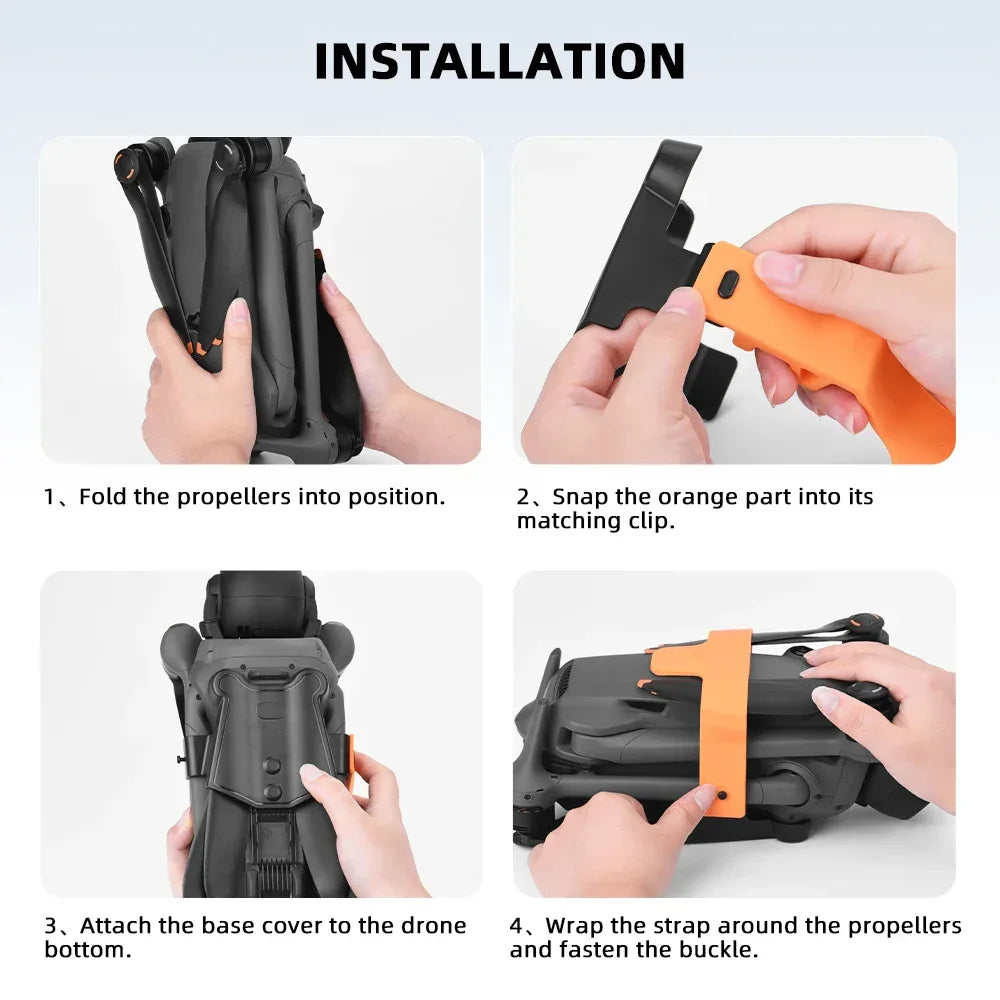 INSTALLATION

1、Fold the propellers into position.

2、Snap the orange part into its matching clip.

3、Attach the base cover to the drone bottom.

4、Wrap the strap around the propellers and fasten the buckle.