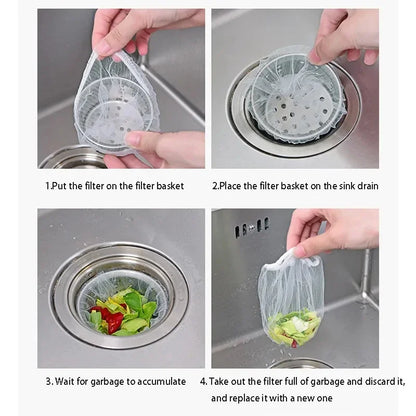 1.Put the filter on the filter basket

2.Place the filter basket on the sink drain

3. Wait for garbage to accumulate

4. Take out the filter full of garbage and discard it, and replace it with a new one