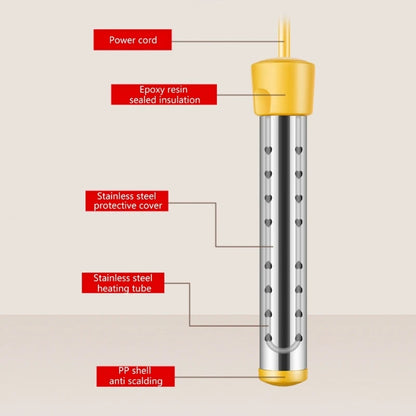 Power cord

Epoxy resin
sealed insulation

Stainless steel
protective cover

Stainless steel
heating tube

PP shell
anti scalding