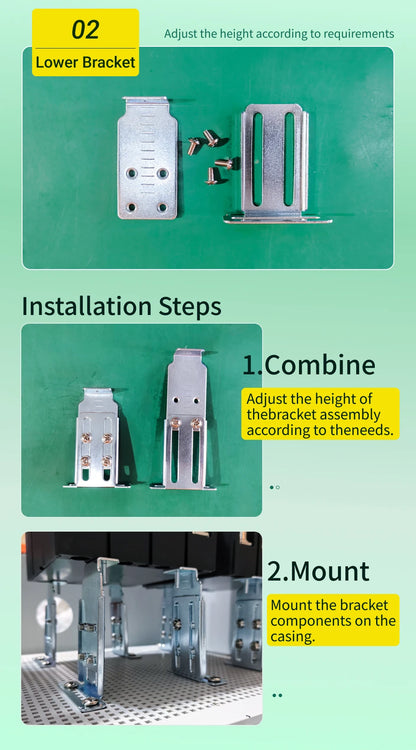 02

Lower Bracket

Adjust the height according to requirements

Installation Steps

1.Combine

Adjust the height of thebracket assembly according to theneeds.

2.Mount

Mount the bracket components on the casing.