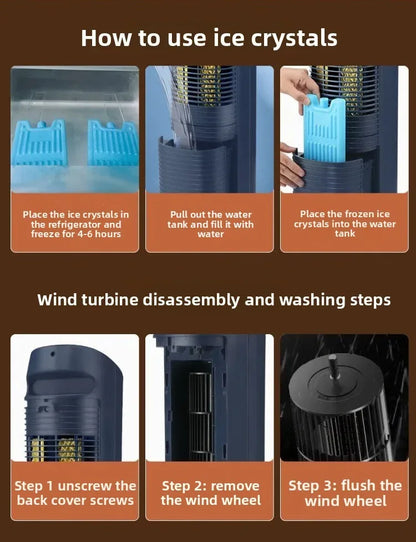 How to use ice crystals

Place the ice crystals in the refrigerator and freeze for 4-6 hours

Pull out the water tank and fill it with water

Place the frozen ice crystals into the water tank

Wind turbine disassembly and washing steps

Step 1 unscrew the back cover screws

Step 2: remove the wind wheel

Step 3: flush the wind wheel