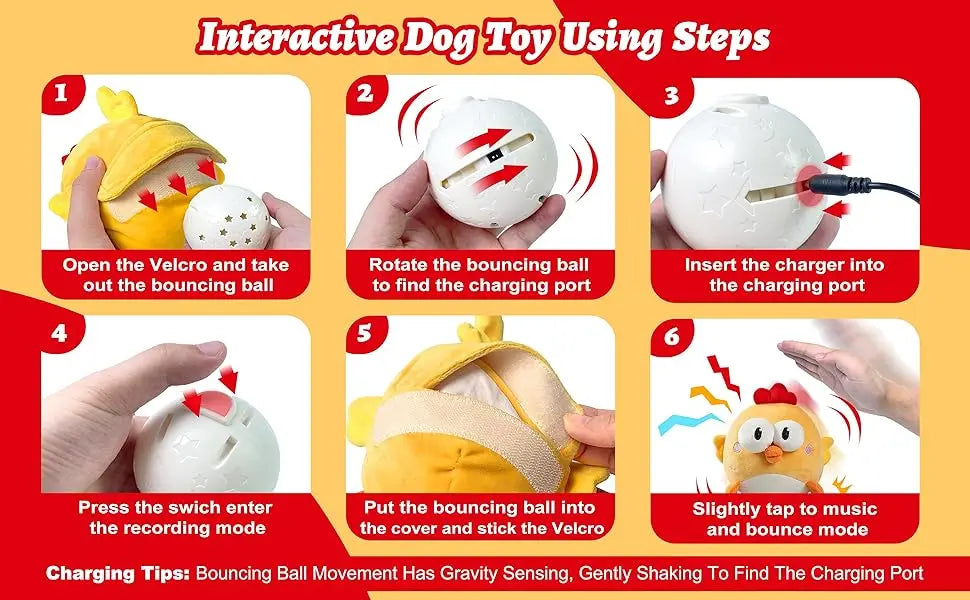 Interactive Dog Toy Using Steps

1
Open the Velcro and take out the bouncing ball

2
Rotate the bouncing ball to find the charging port

3
Insert the charger into the charging port

4
Press the swich enter the recording mode

5
Put the bouncing ball into the cover and stick the Velcro

6
Slightly tap to music and bounce mode

Charging Tips: Bouncing Ball Movement Has Gravity Sensing, Gently Shaking To Find The Charging Port