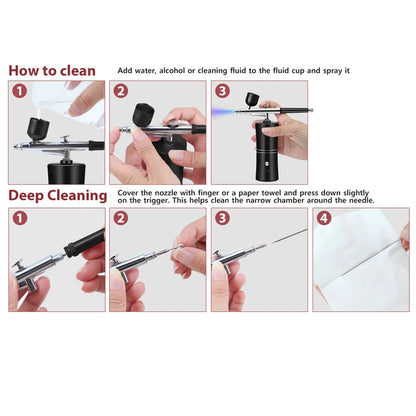 How to clean

Add water, alcohol or cleaning fluid to the fluid cup and spray it

1

2

3

Deep Cleaning

Cover the nozzle with finger or a paper towel and press down slightly on the trigger. This helps clean the narrow chamber around the needle.

1

2

3

4