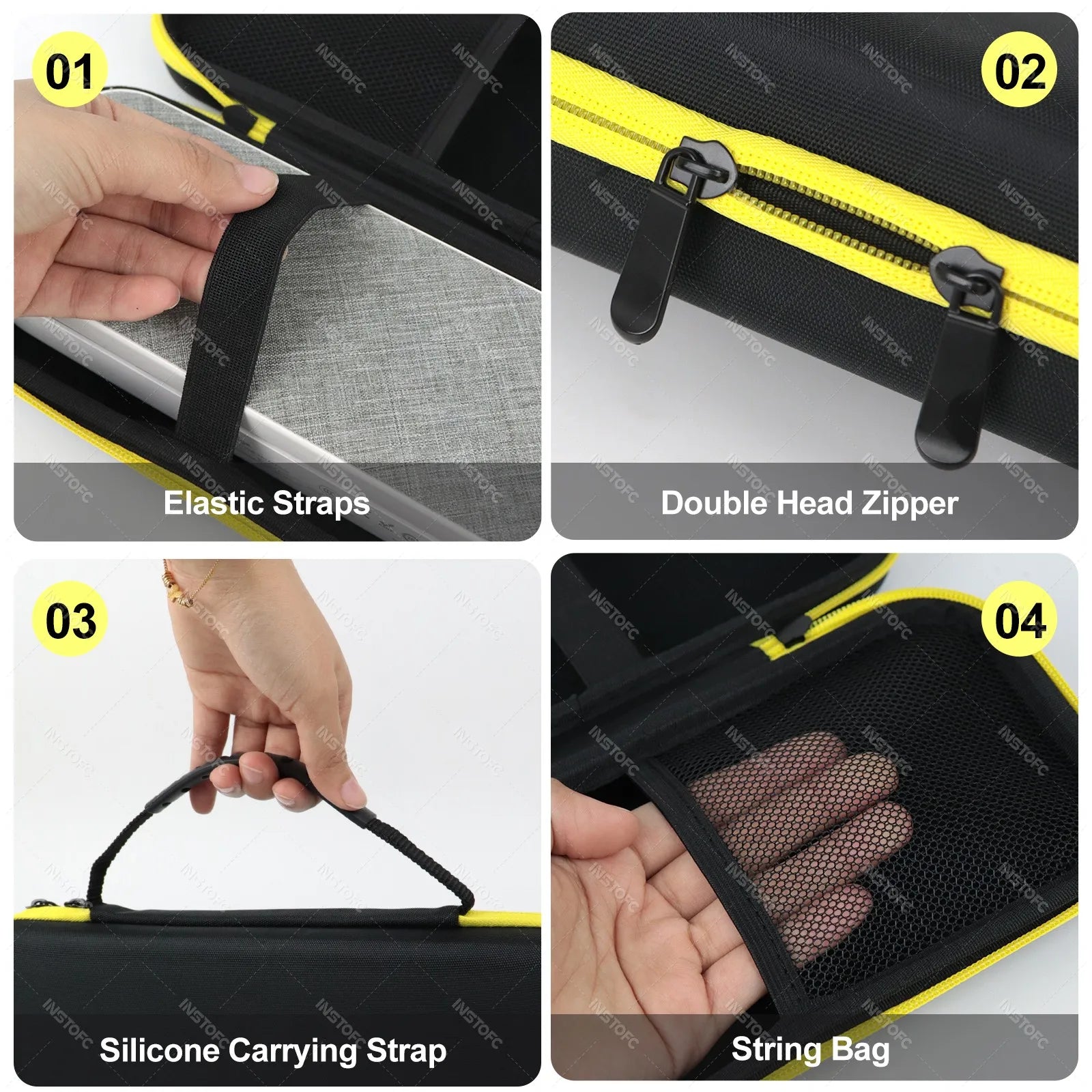 01

Elastic Straps

02

Double Head Zipper

03

Silicone Carrying Strap

04

String Bag

INSTOFC