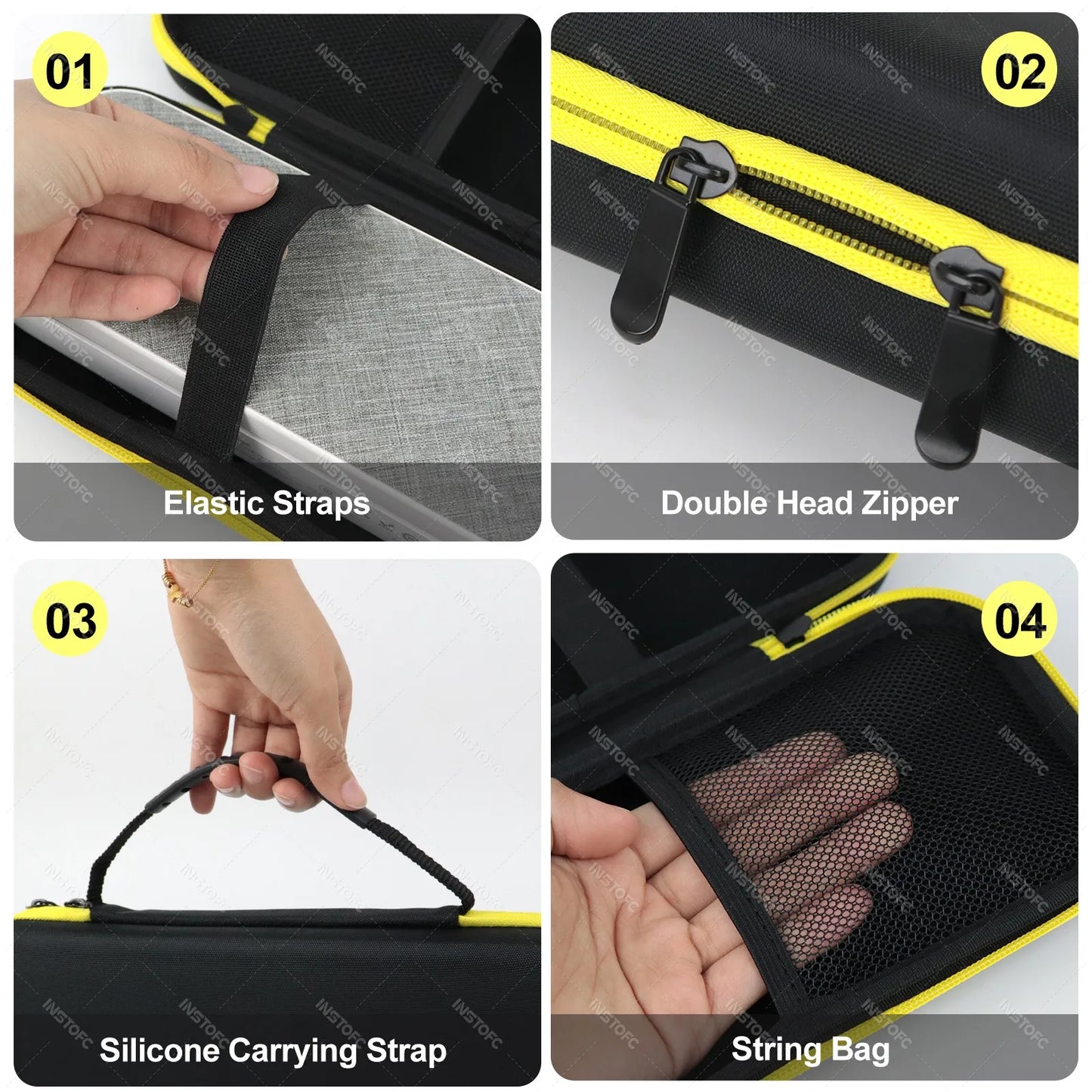 01

Elastic Straps

02

Double Head Zipper

03

Silicone Carrying Strap

04

String Bag

INSTOFC