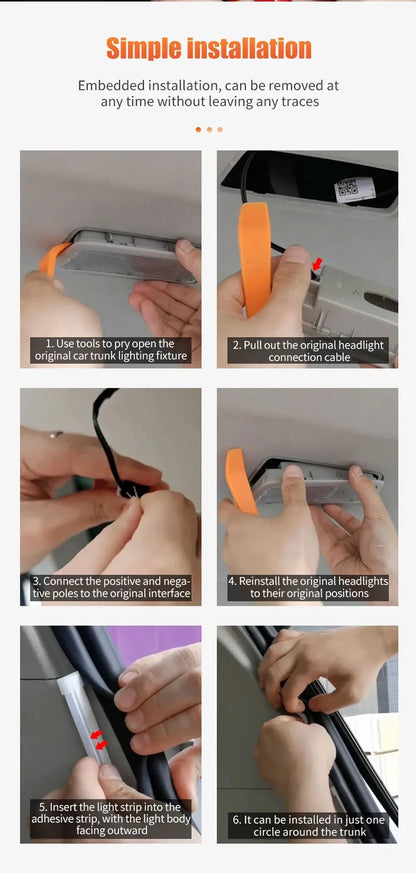 Simple installation

Embedded installation, can be removed at any time without leaving any traces

1. Use tools to pry open the original car trunk lighting fixture

2. Pull out the original headlight connection cable

3. Connect the positive and negative poles to the original interface

4. Reinstall the original headlights to their original positions

5. Insert the light strip into the adhesive strip, with the light body facing outward

6. It can be installed in just one circle around the trunk