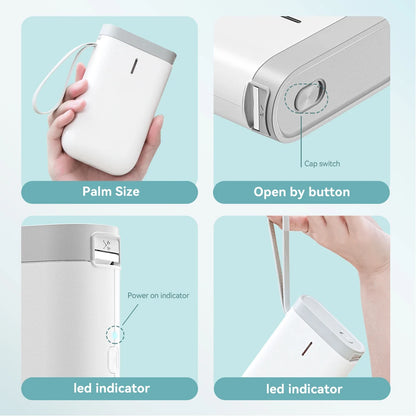 Palm Size

Cap switch

Open by button

Power on indicator

led indicator

led indicator