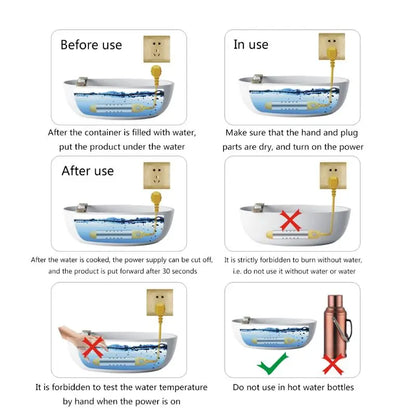 Before use

After the container is filled with water, put the product under the water

In use

Make sure that the hand and plug parts are dry, and turn on the power

After use

After the water is cooked, the power supply can be cut off, and the product is put forward after 30 seconds

It is strictly forbidden to burn without water, i.e. do not use it without water or water

It is forbidden to test the water temperature by hand when the power is on

Do not use in hot water bottles