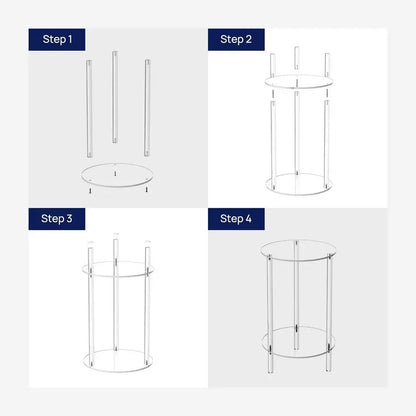 Step 1

Step 2

Step 3

Step 4