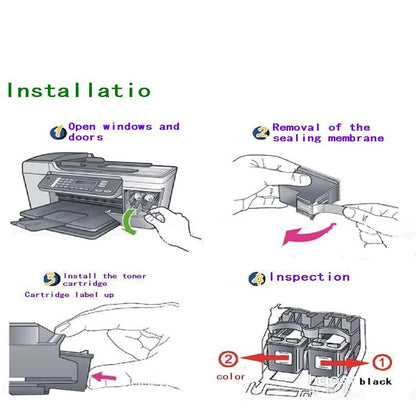 Installatio

1 Open windows and doors

2 Removal of the sealing membrane

3 Install the toner cartridge
Cartridge label up

4 Inspection

2 color

1 black