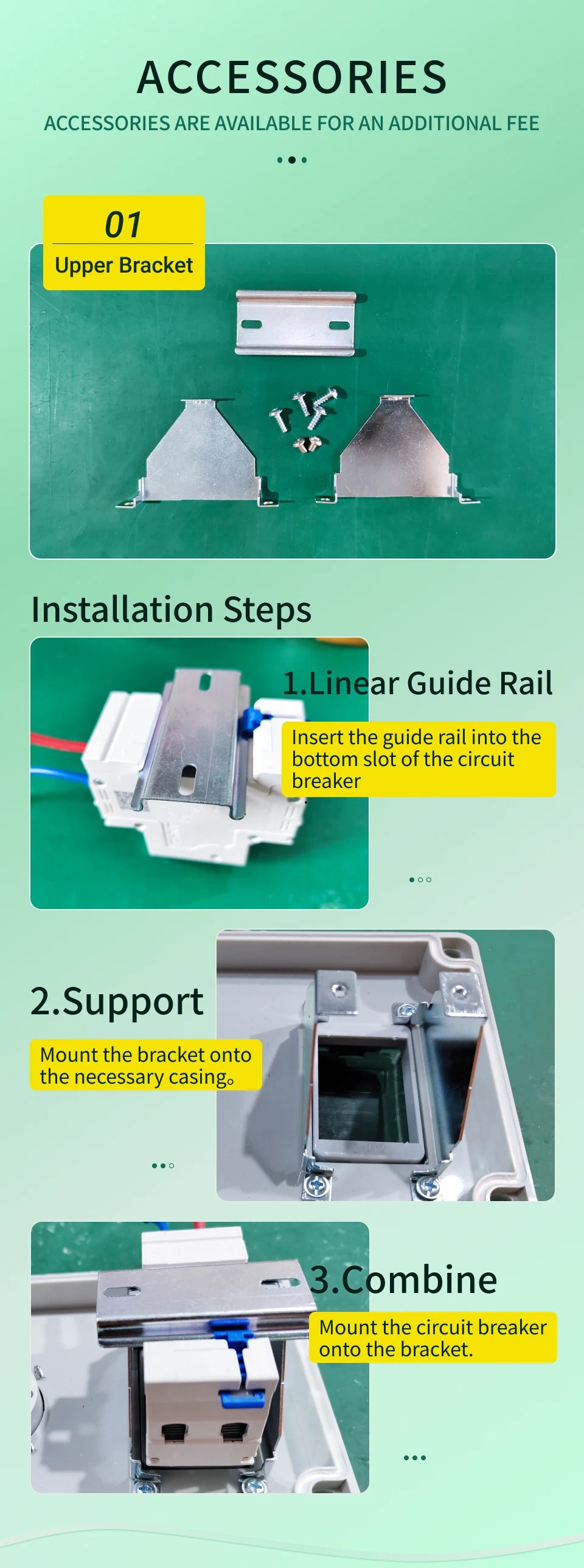 ACCESSORIES

ACCESSORIES ARE AVAILABLE FOR AN ADDITIONAL FEE

01

Upper Bracket

Installation Steps

1.Linear Guide Rail

Insert the guide rail into the bottom slot of the circuit breaker

2.Support

Mount the bracket onto the necessary casing。

3.Combine

Mount the circuit breaker onto the bracket.