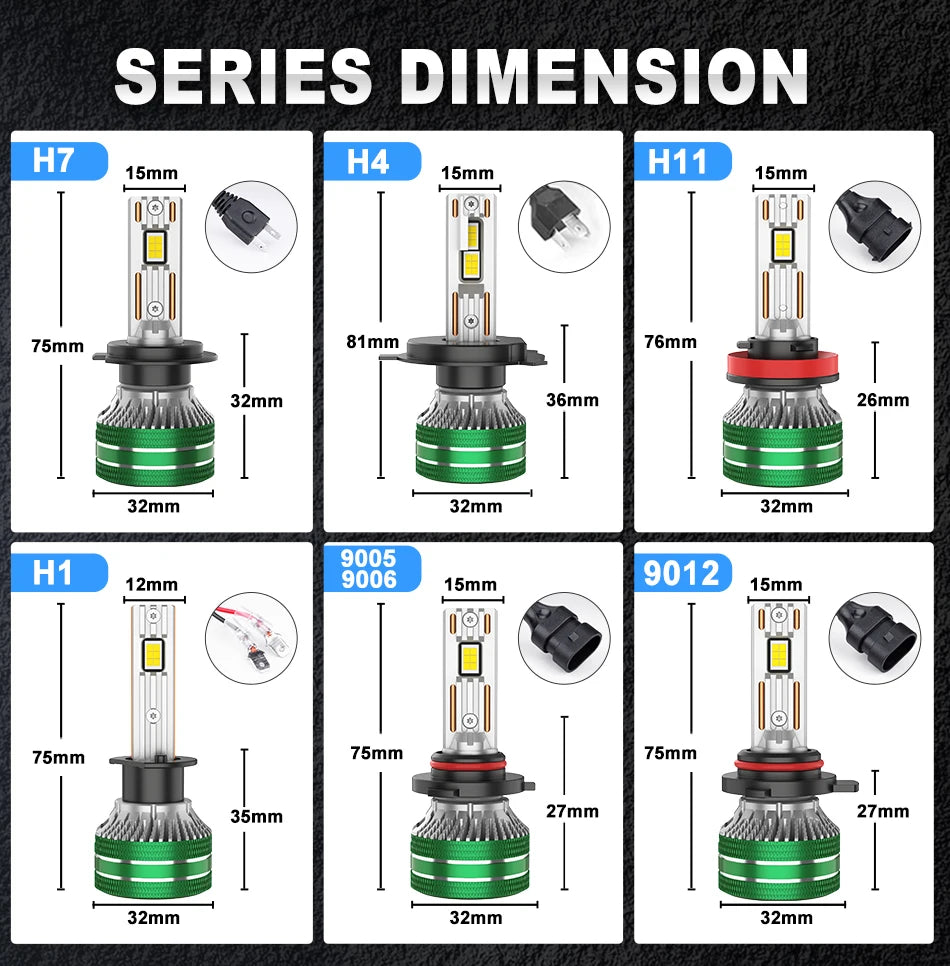 SERIES DIMENSION

H7
15mm
75mm
32mm
32mm

H4
15mm
81mm
36mm
32mm

H11
15mm
76mm
26mm
32mm

H1
12mm
75mm
35mm
32mm

9005
9006
15mm
75mm
27mm
32mm

9012
15mm
75mm
27mm
32mm