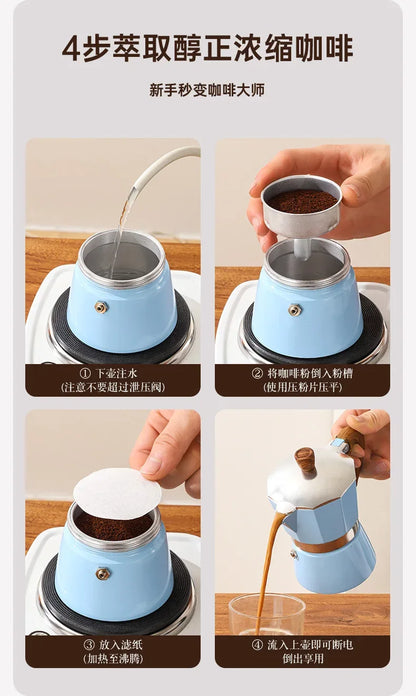 4步萃取醇正浓缩咖啡

新手秒变咖啡大师

① 下壶注水
(注意不要超过泄压阀)

② 将咖啡粉倒入粉槽
(使用压粉片压平)

③ 放入滤纸
(加热至沸腾)

④ 流入上壶即可断电
倒出享用