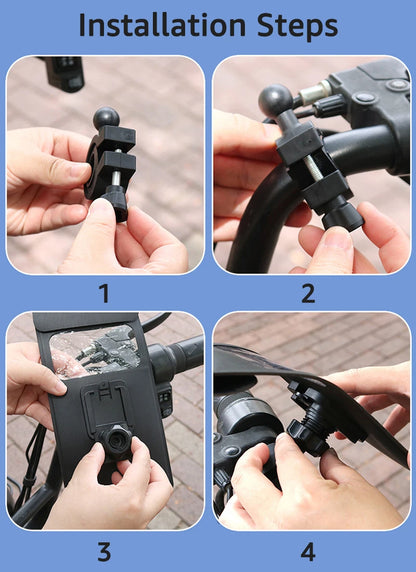 Installation Steps

1

2

3

4