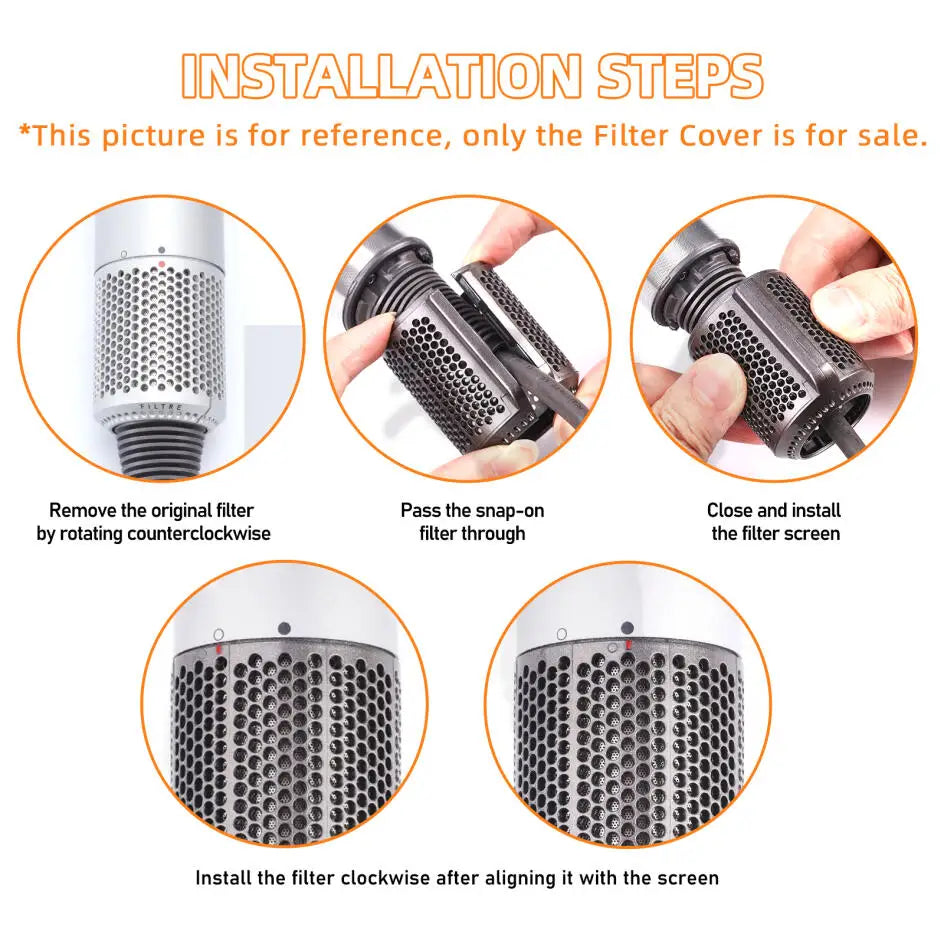 INSTALLATION STEPS
*This picture is for reference, only the Filter Cover is for sale.

FILTRE

Remove the original filter by rotating counterclockwise

Pass the snap-on filter through

Close and install the filter screen

Install the filter clockwise after aligning it with the screen