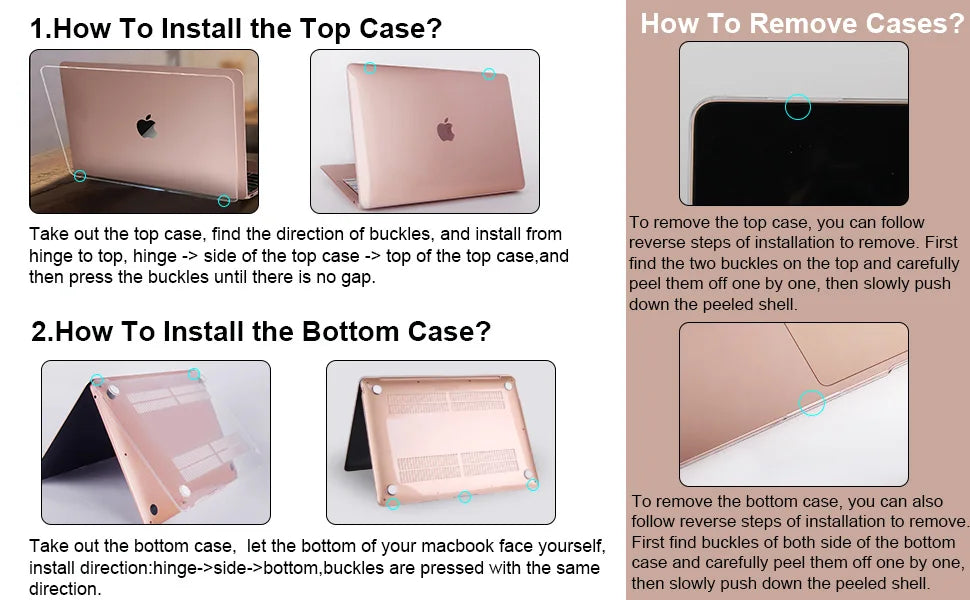 1.How To Install the Top Case?

Take out the top case, find the direction of buckles, and install from hinge to top, hinge -> side of the top case -> top of the top case,and then press the buckles until there is no gap.

2.How To Install the Bottom Case?

Take out the bottom case, let the bottom of your macbook face yourself, install direction:hinge->side->bottom,buckles are pressed with the same direction.

How To Remove Cases?

To remove the top case, you can follow reverse steps of installation to remove. First find the two buckles on the top and carefully peel them off one by one, then slowly push down the peeled shell.

To remove the bottom case, you can also follow reverse steps of installation to remove. First find buckles of both side of the bottom case and carefully peel them off one by one, then slowly push down the peeled shell.