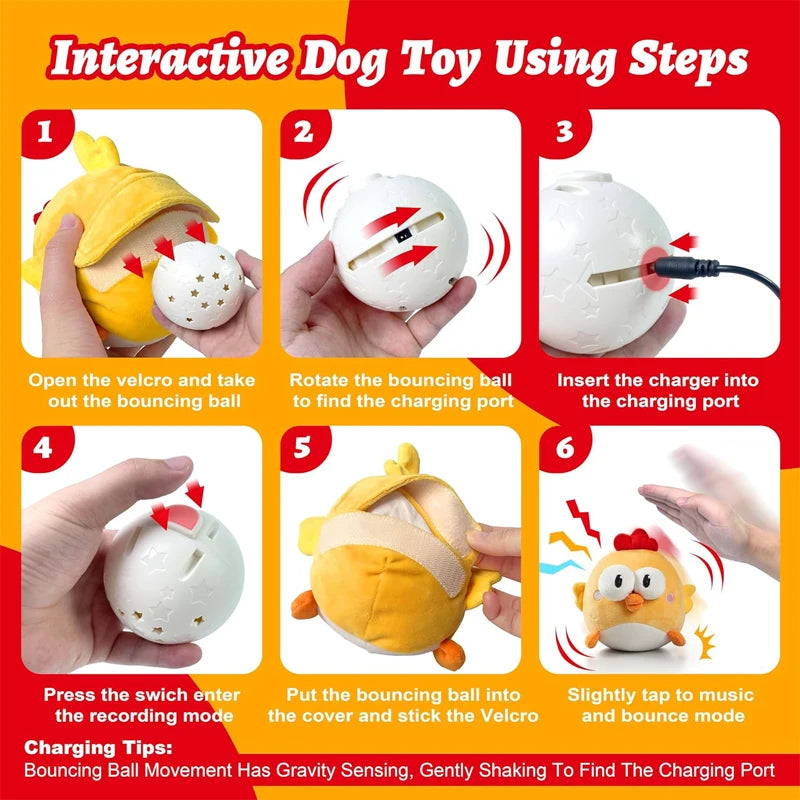 Interactive Dog Toy Using Steps

1

Open the velcro and take out the bouncing ball

2

Rotate the bouncing ball to find the charging port

3

Insert the charger into the charging port

4

Press the swich enter the recording mode

5

Put the bouncing ball into the cover and stick the Velcro

6

Slightly tap to music and bounce mode

Charging Tips:
Bouncing Ball Movement Has Gravity Sensing, Gently Shaking To Find The Charging Port