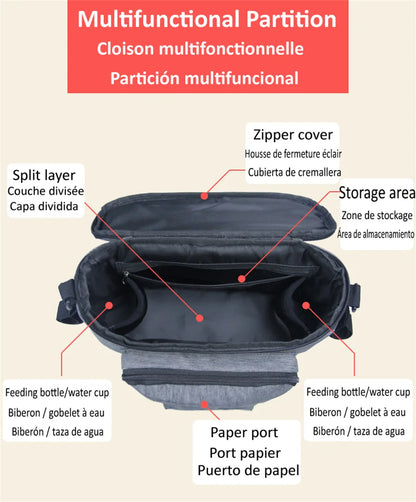 Multifunctional Partition
Cloison multifonctionnelle
Partición multifuncional

Zipper cover
Housse de fermeture éclair
Cubierta de cremallera

Split layer
Couche divisée
Capa dividida

Storage area
Zone de stockage
Área de almacenamiento

Feeding bottle/water cup
Biberon / gobelet à eau
Biberón / taza de agua

Feeding bottle/water cup
Biberon / gobelet à eau
Biberón / taza de agua

Paper port
Port papier
Puerto de papel