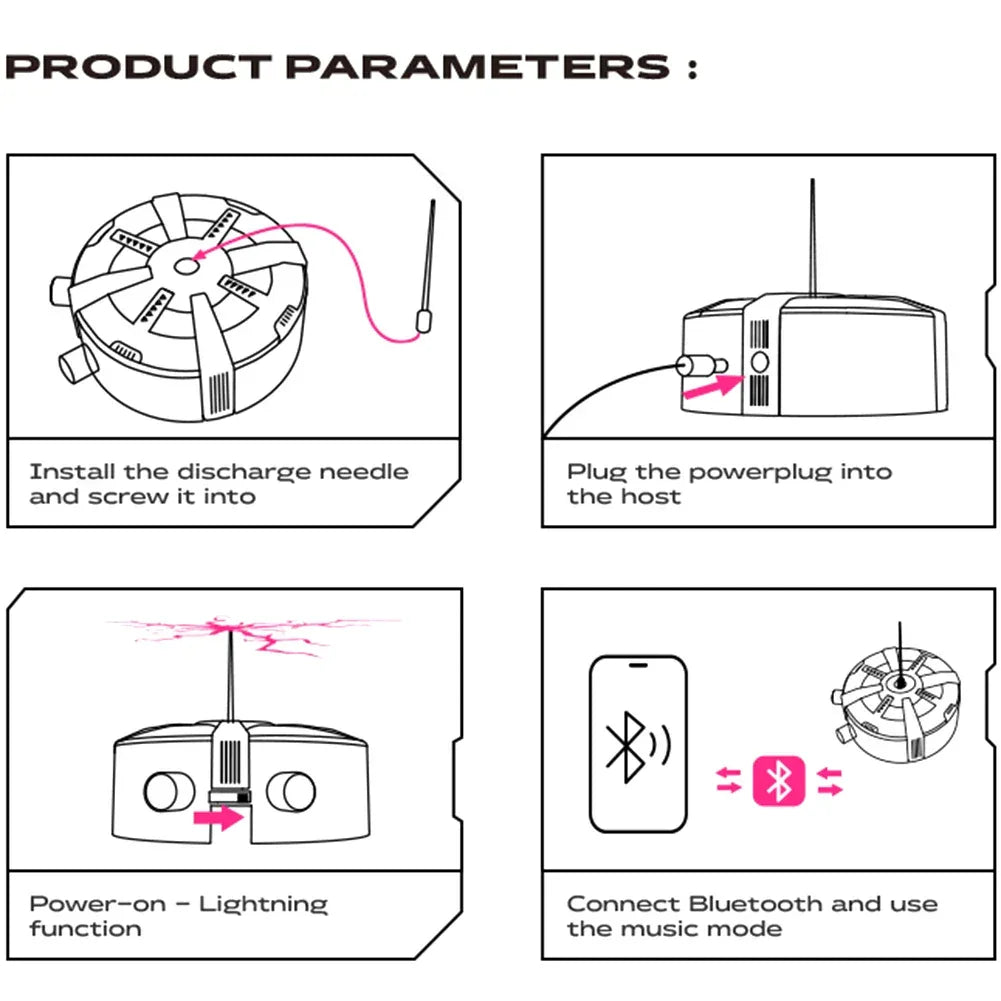 PRODUCT PARAMETERS :

Install the discharge needle and screw it into

Plug the powerplug into the host

Power-on - Lightning function

Connect Bluetooth and use the music mode