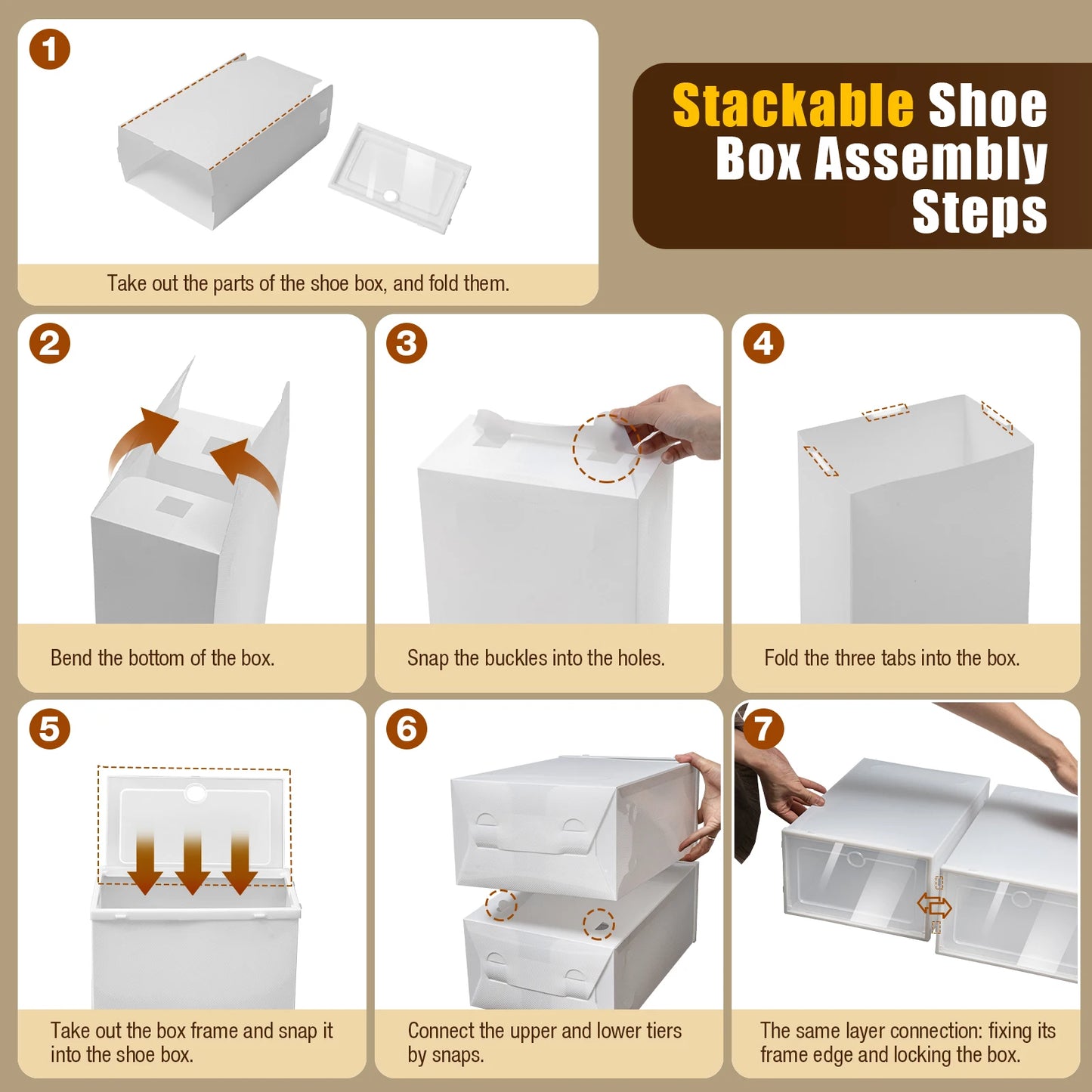 Stackable Shoe Box Assembly Steps

1

Take out the parts of the shoe box, and fold them.

2

Bend the bottom of the box.

3

Snap the buckles into the holes.

4

Fold the three tabs into the box.

5

Take out the box frame and snap it into the shoe box.

6

Connect the upper and lower tiers by snaps.

7

The same layer connection: fixing its frame edge and locking the box.