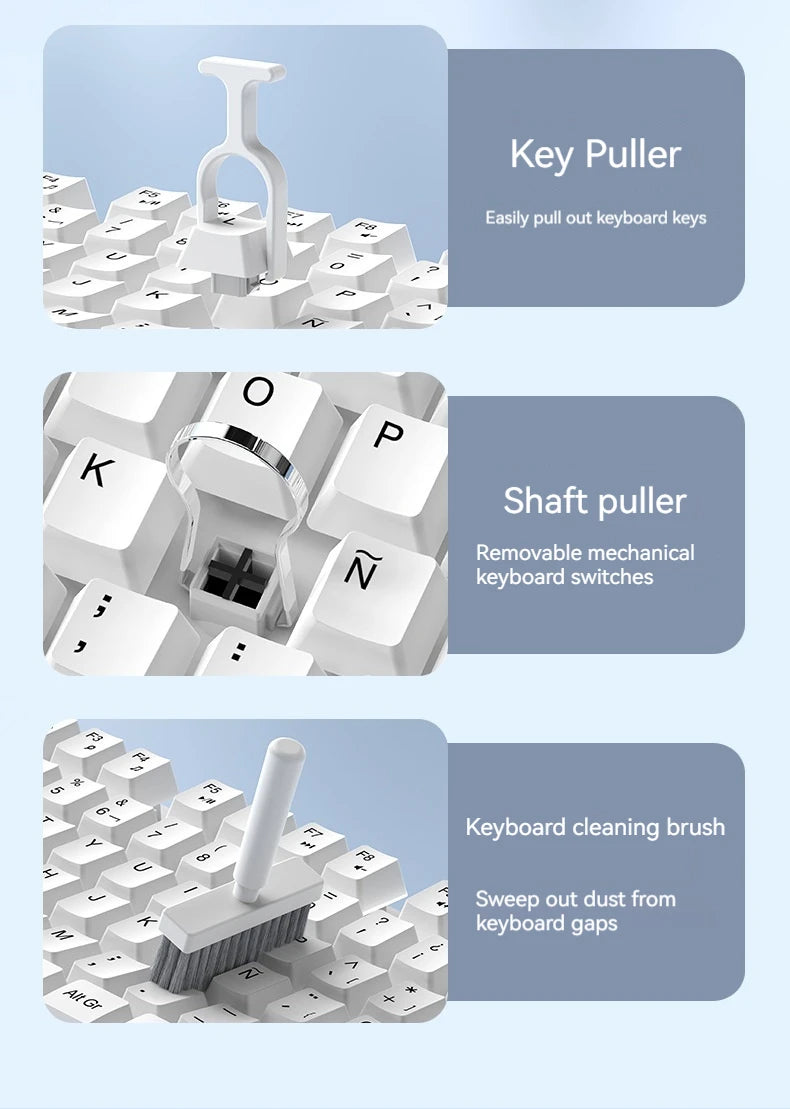 Key Puller

Easily pull out keyboard keys

Shaft puller

Removable mechanical keyboard switches

Keyboard cleaning brush

Sweep out dust from keyboard gaps