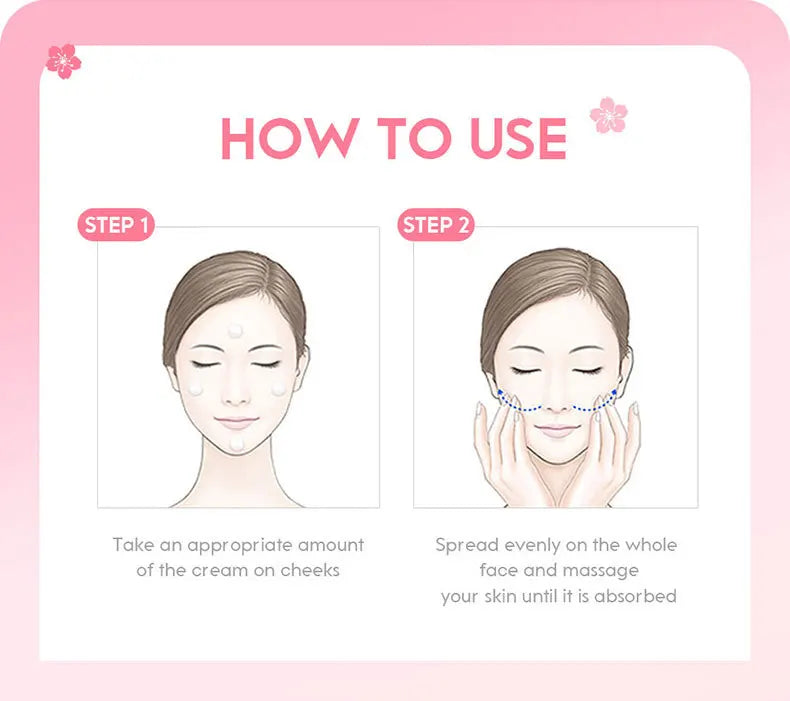 HOW TO USE

STEP 1

Take an appropriate amount of the cream on cheeks

STEP 2

Spread evenly on the whole face and massage your skin until it is absorbed