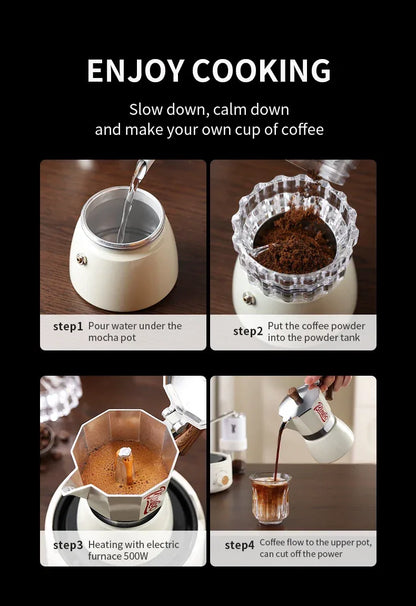 ENJOY COOKING

Slow down, calm down
and make your own cup of coffee

step1 Pour water under the mocha pot

step2 Put the coffee powder into the powder tank

step3 Heating with electric furnace 500W

step4 Coffee flow to the upper pot, can cut off the power