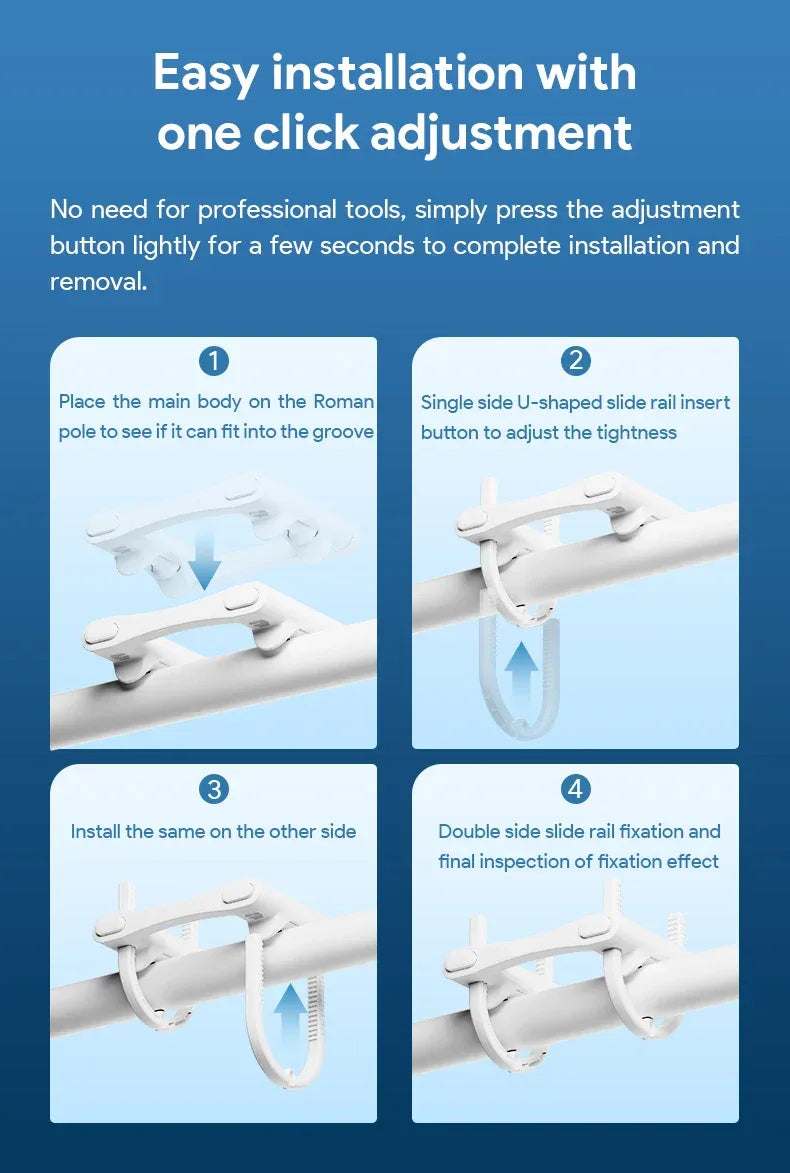 Easy installation with one click adjustment

No need for professional tools, simply press the adjustment button lightly for a few seconds to complete installation and removal.

1
Place the main body on the Roman pole to see if it can fit into the groove

2
Single side U-shaped slide rail insert button to adjust the tightness

3
Install the same on the other side

4
Double side slide rail fixation and final inspection of fixation effect