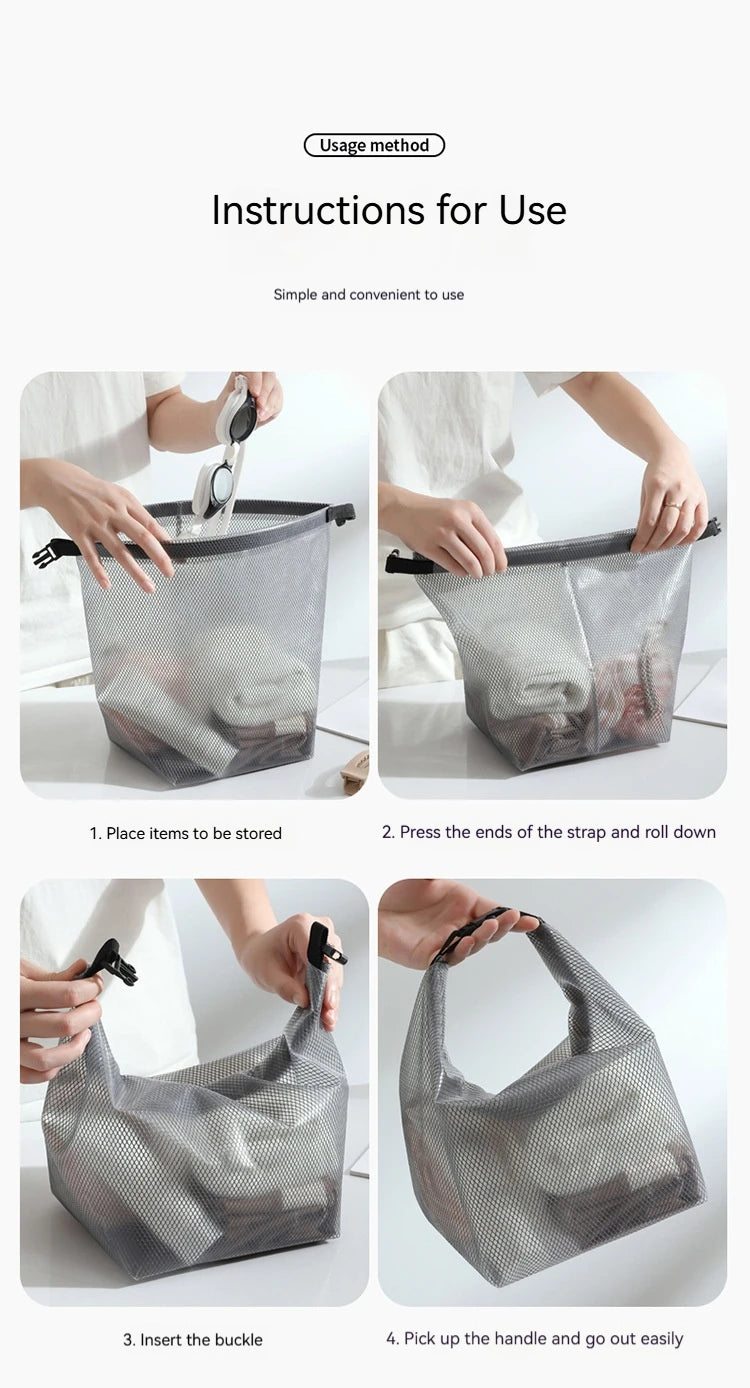 Usage method

Instructions for Use

Simple and convenient to use

1. Place items to be stored

2. Press the ends of the strap and roll down

3. Insert the buckle

4. Pick up the handle and go out easily