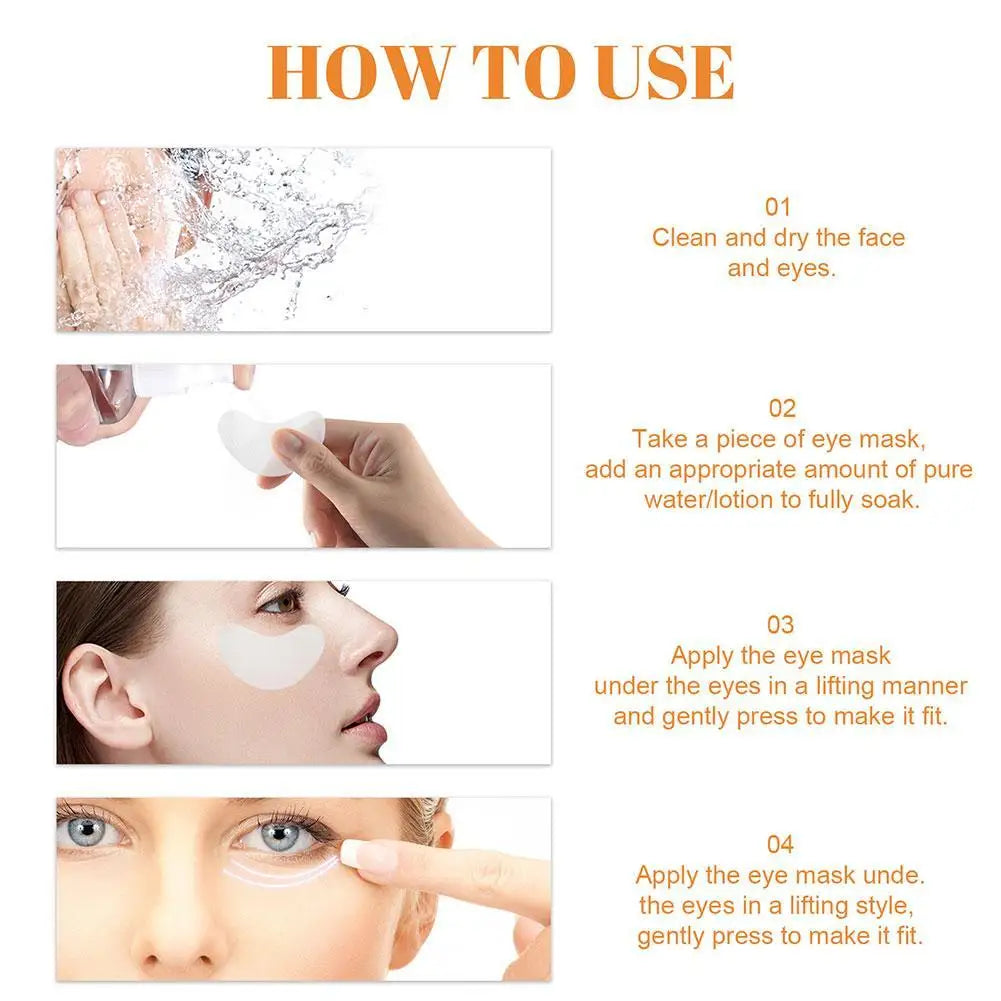 HOW TO USE

01
Clean and dry the face and eyes.

02
Take a piece of eye mask, add an appropriate amount of pure water/lotion to fully soak.

03
Apply the eye mask under the eyes in a lifting manner and gently press to make it fit.

04
Apply the eye mask unde. the eyes in a lifting style, gently press to make it fit.