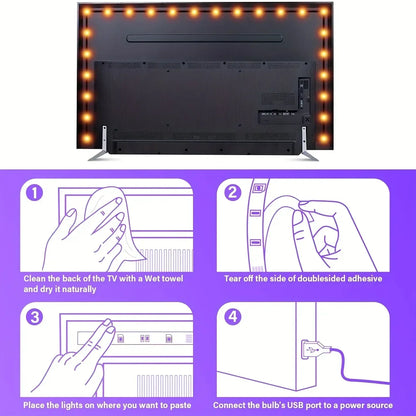 1

Clean the back of the TV with a Wet towel and dry it naturally

2

Tear off the side of doublesided adhesive

3

Place the lights on where you want to paste

4

Connect the bulb's USB port to a power source