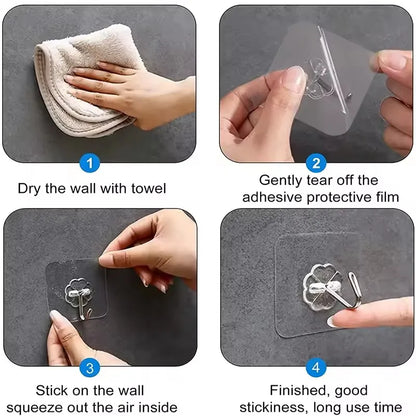 1
Dry the wall with towel

2
Gently tear off the adhesive protective film

3
Stick on the wall squeeze out the air inside

4
Finished, good stickiness, long use time