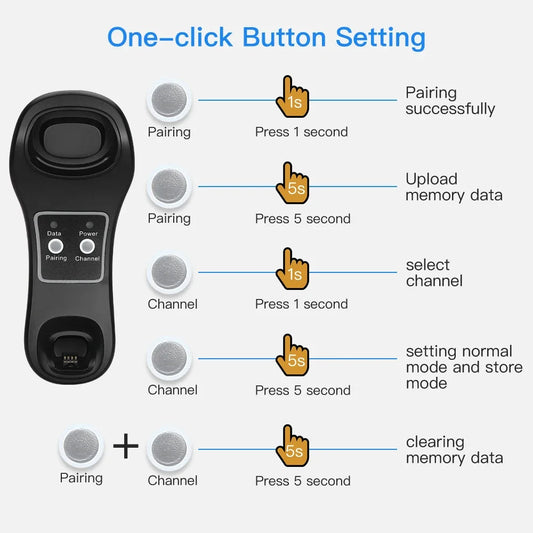 One-click Button Setting

Data Power
Pairing Channel

Pairing
1s
Press 1 second
Pairing successfully

Pairing
5s
Press 5 second
Upload memory data

Channel
1s
Press 1 second
select channel

Channel
5s
Press 5 second
setting normal mode and store mode

Pairing + Channel
5s
Press 5 second
clearing memory data