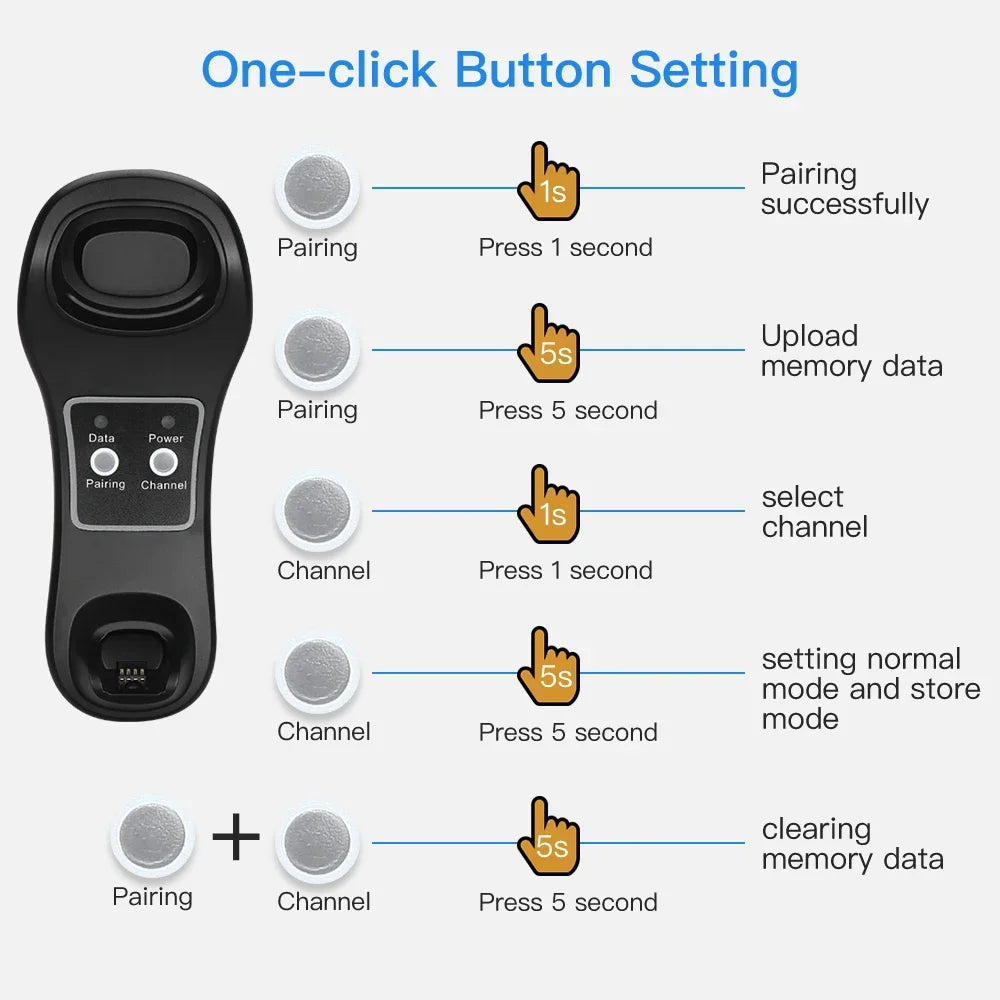 One-click Button Setting

Data
Power
Pairing
Channel

Pairing
1s
Press 1 second
Pairing successfully

Pairing
5s
Press 5 second
Upload memory data

Channel
1s
Press 1 second
select channel

Channel
5s
Press 5 second
setting normal mode and store mode

Pairing
+
Channel
5s
Press 5 second
clearing memory data