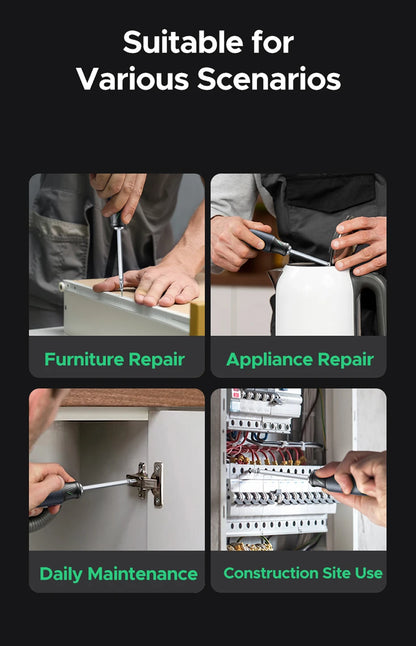 Suitable for
Various Scenarios

Furniture Repair

Appliance Repair

Daily Maintenance

Construction Site Use