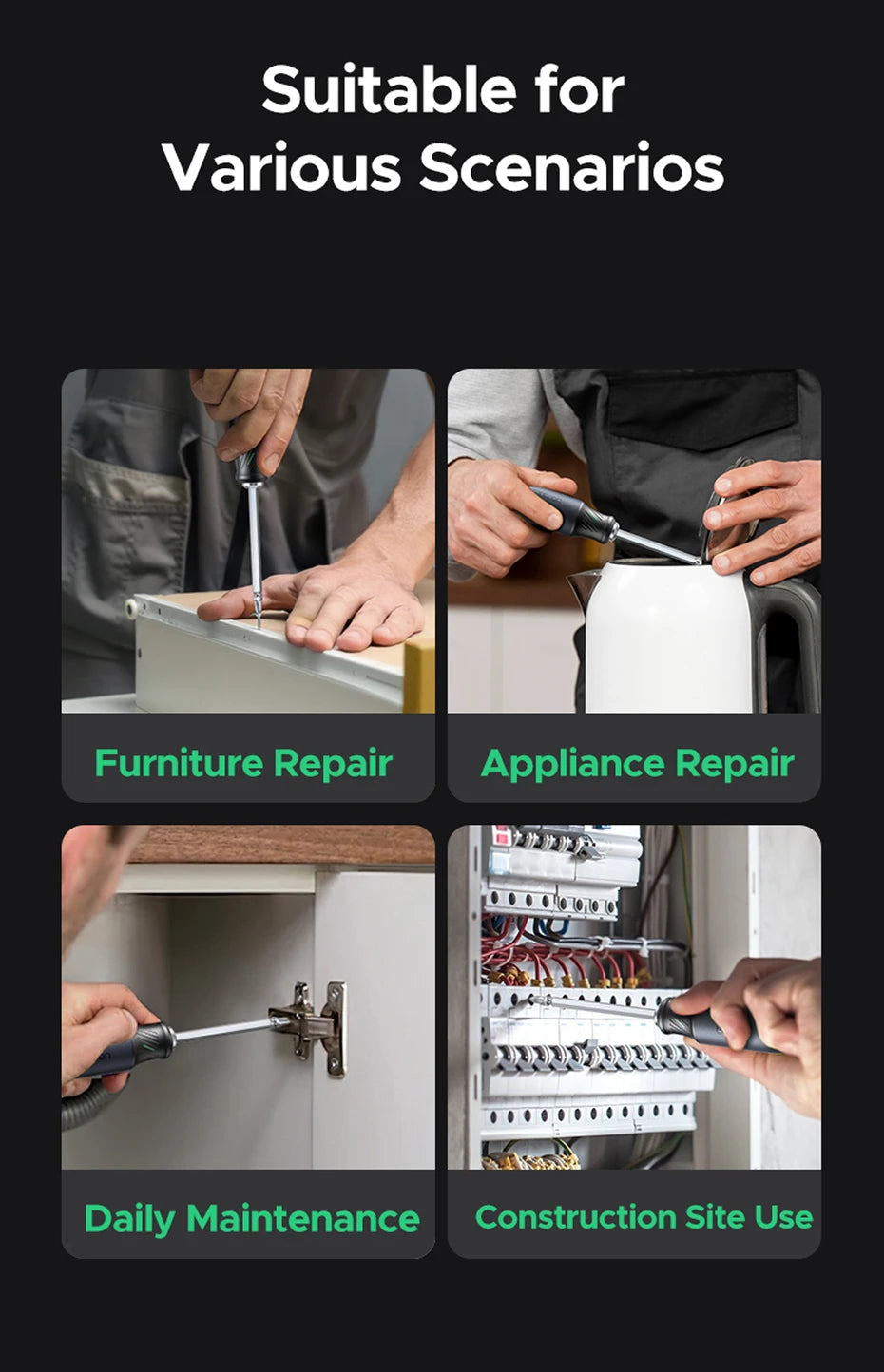 Suitable for
Various Scenarios

Furniture Repair

Appliance Repair

Daily Maintenance

Construction Site Use