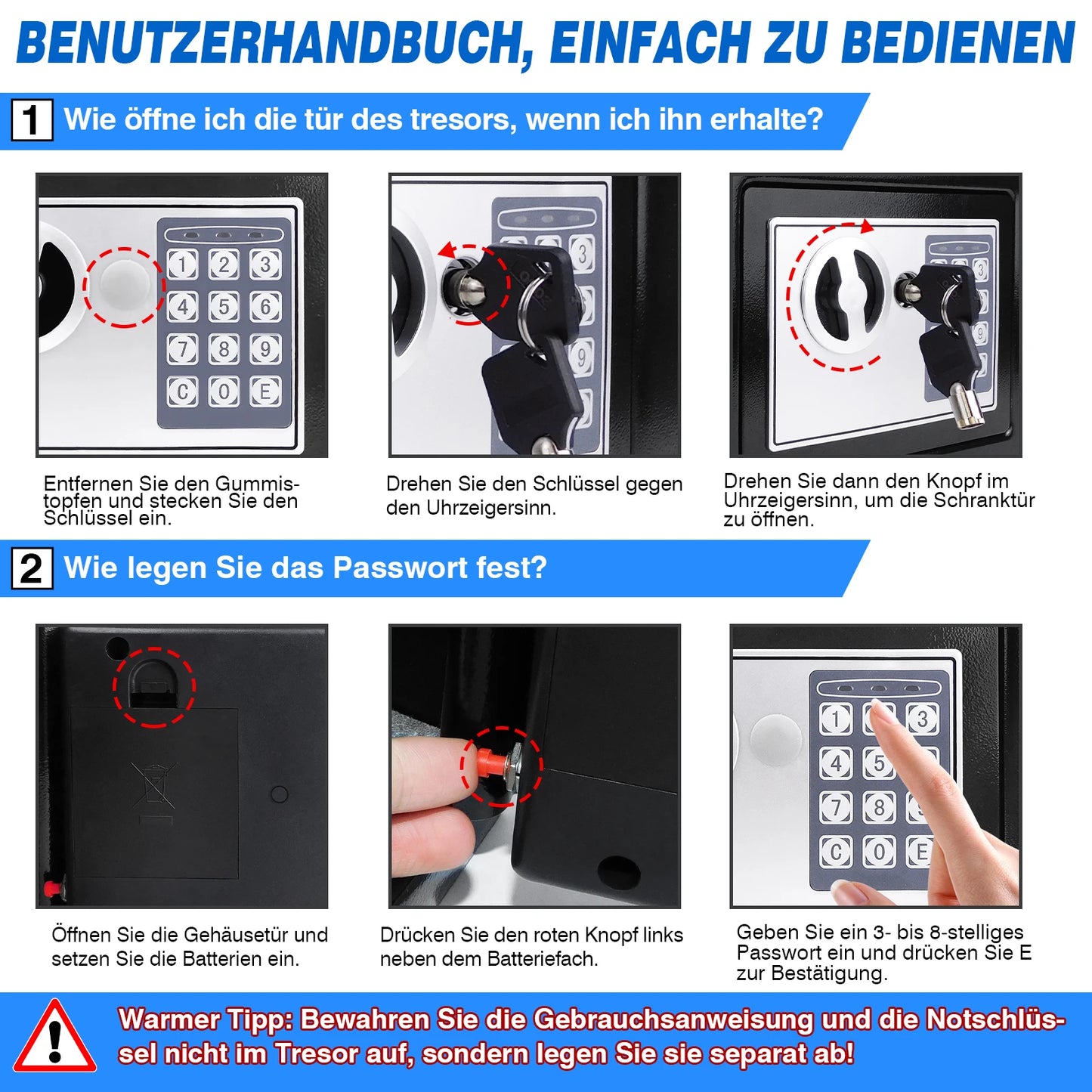 BENUTZERHANDBUCH, EINFACH ZU BEDIENEN

1 Wie öffne ich die tür des tresors, wenn ich ihn erhalte?

1 2 3
4 5 6
7 8 9
C 0 E

Entfernen Sie den Gummistopfen und stecken Sie den Schlüssel ein.

Drehen Sie den Schlüssel gegen den Uhrzeigersinn.

Drehen Sie dann den Knopf im Uhrzeigersinn, um die Schranktür zu öffnen.

2 Wie legen Sie das Passwort fest?

Öffnen Sie die Gehäusetür und setzen Sie die Batterien ein.

Drücken Sie den roten Knopf links neben dem Batteriefach.

1 3
4 5
7 8
C 0 E

Geben Sie ein 3- bis 8-stelliges Passwort ein und drücken Sie E zur Bestätigung.

Warmer Tipp: Bewahren Sie die Gebrauchsanweisung und die Notschlüssel nicht im Tresor auf, sondern legen Sie sie separat ab!