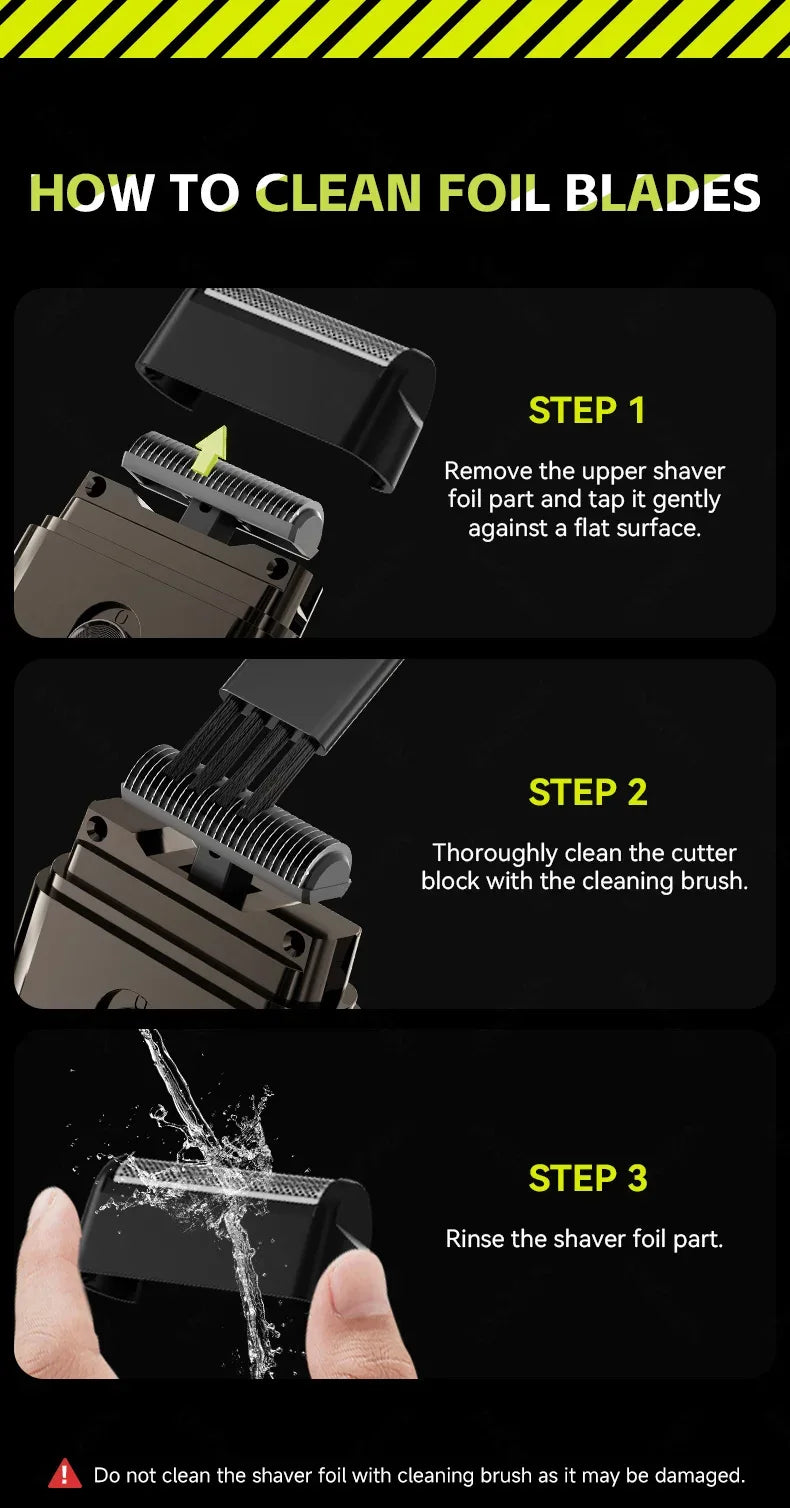 HOW TO CLEAN FOIL BLADES

STEP 1

Remove the upper shaver foil part and tap it gently against a flat surface.

STEP 2

Thoroughly clean the cutter block with the cleaning brush.

STEP 3

Rinse the shaver foil part.

Do not clean the shaver foil with cleaning brush as it may be damaged.