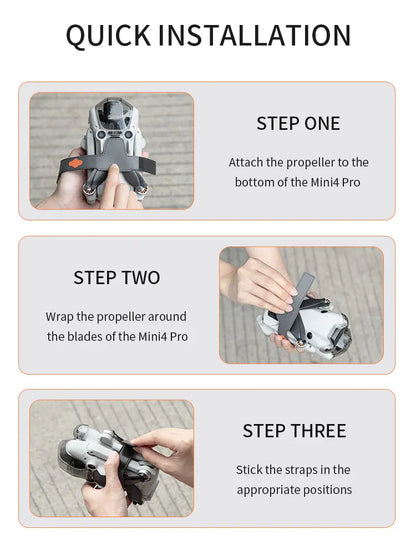 QUICK INSTALLATION

STEP ONE

Attach the propeller to the bottom of the Mini4 Pro

STEP TWO

Wrap the propeller around the blades of the Mini4 Pro

STEP THREE

Stick the straps in the appropriate positions