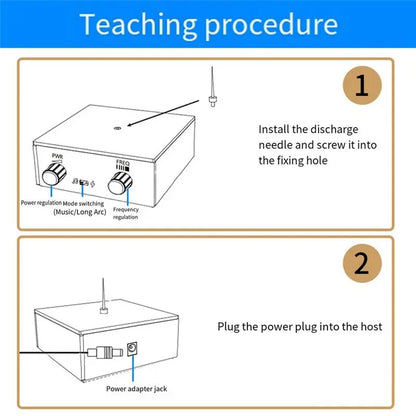 Teaching procedure

1

Install the discharge needle and screw it into the fixing hole

PWR

FREQ

Power regulation

Mode switching (Music/Long Arc)

Frequency regulation

2

Plug the power plug into the host

Power adapter jack