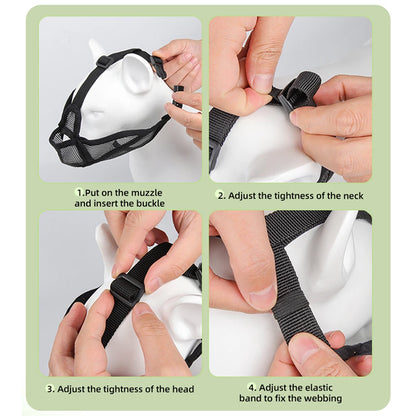 1.Put on the muzzle and insert the buckle

2. Adjust the tightness of the neck

3. Adjust the tightness of the head

4. Adjust the elastic band to fix the webbing