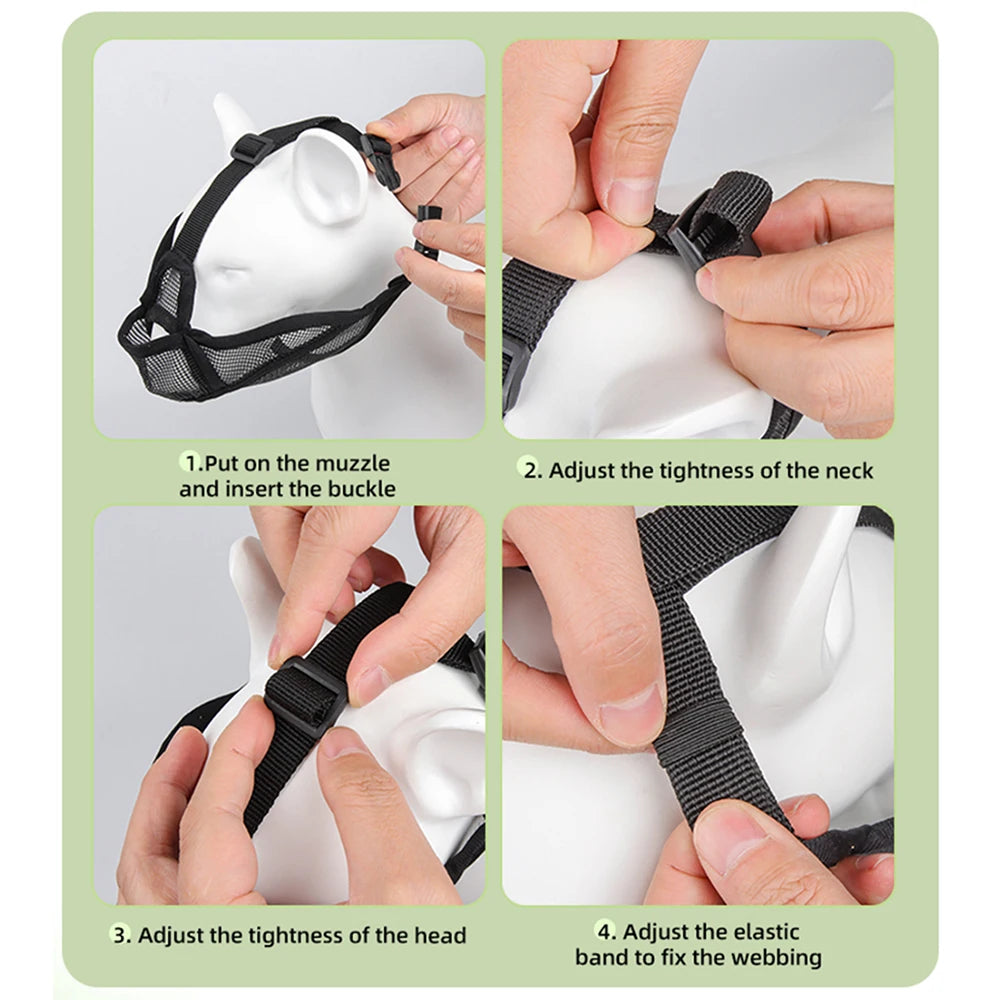 1.Put on the muzzle and insert the buckle

2. Adjust the tightness of the neck

3. Adjust the tightness of the head

4. Adjust the elastic band to fix the webbing