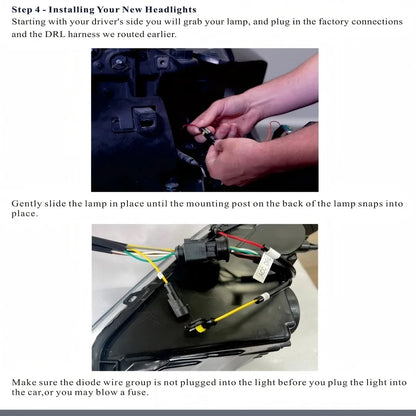 Step 4 - Installing Your New Headlights

Starting with your driver's side you will grab your lamp, and plug in the factory connections and the DRL harness we routed earlier.

Gently slide the lamp in place until the mounting post on the back of the lamp snaps into place.

Make sure the diode wire group is not plugged into the light before you plug the light into the car,or you may blow a fuse.