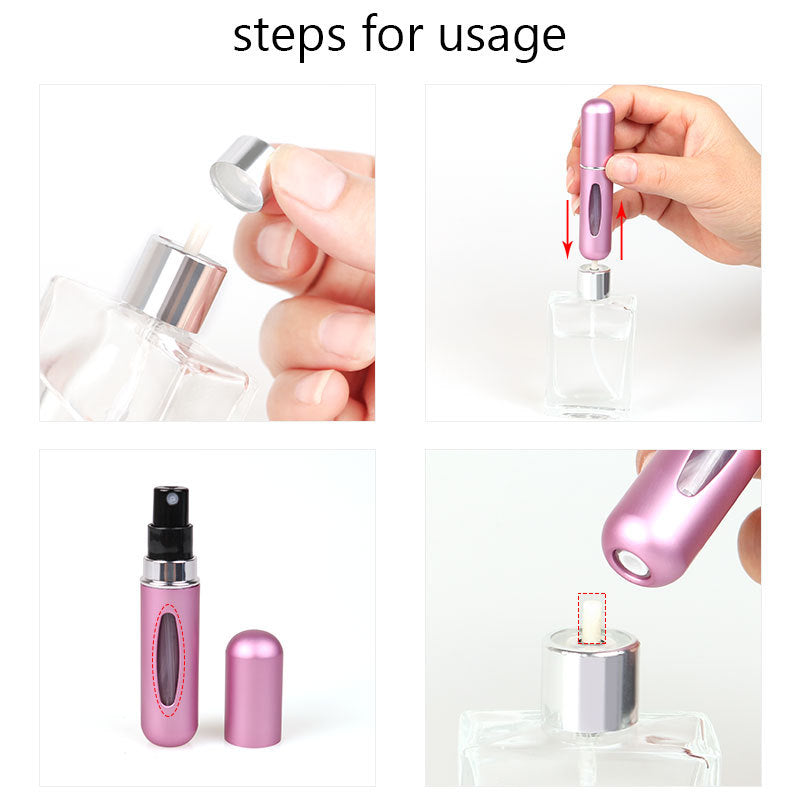 steps for usage