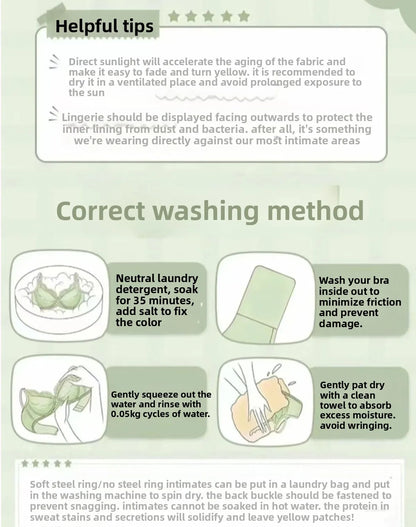 Helpful tips

Direct sunlight will accelerate the aging of the fabric and make it easy to fade and turn yellow. it is recommended to dry it in a ventilated place and avoid prolonged exposure to the sun

Lingerie should be displayed facing outwards to protect the inner lining from dust and bacteria. after all, it's something we're wearing directly against our most intimate areas

Correct washing method

Neutral laundry detergent, soak for 35 minutes, add salt to fix the color

Wash your bra inside out to minimize friction and prevent damage.

Gently squeeze out the water and rinse with 0.05kg cycles of water.

Gently pat dry with a clean towel to absorb excess moisture. avoid wringing.

Soft steel ring/no steel ring intimates can be put in a laundry bag and put in the washing machine to spin dry. the back buckle should be fastened to prevent snagging. intimates cannot be soaked in hot water. the protein in sweat stains and secretions will solidify and leave yellow patches!